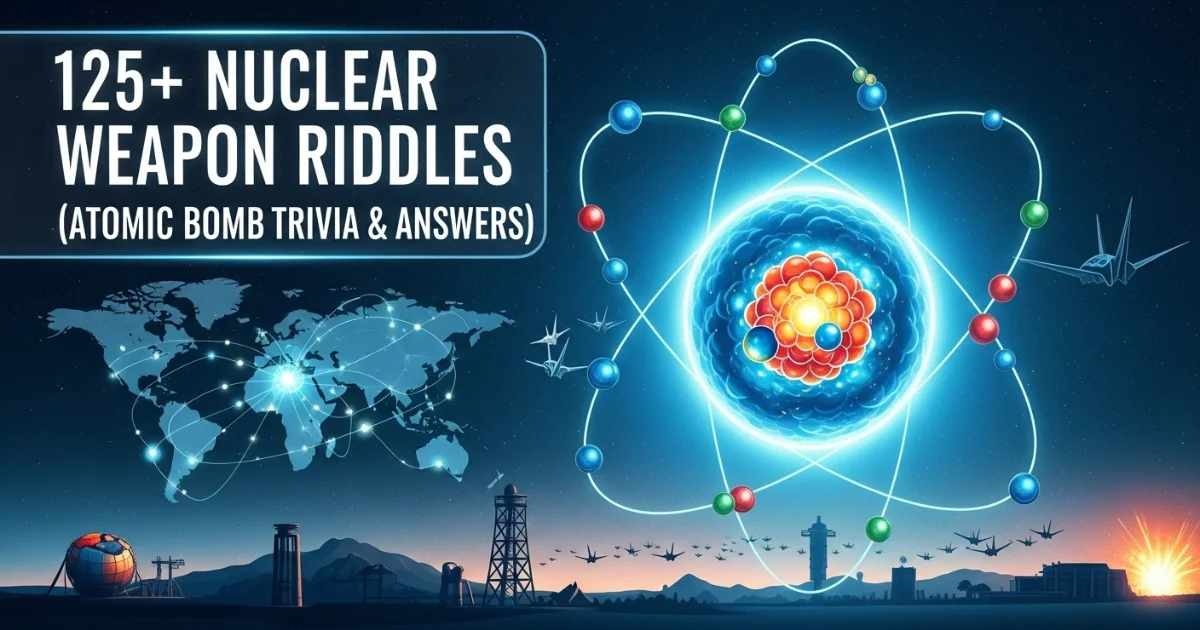 125+ NUCLEAR WEAPON RIDDLES (ATOMIC BOMB TRIVIA & ANSWERS)