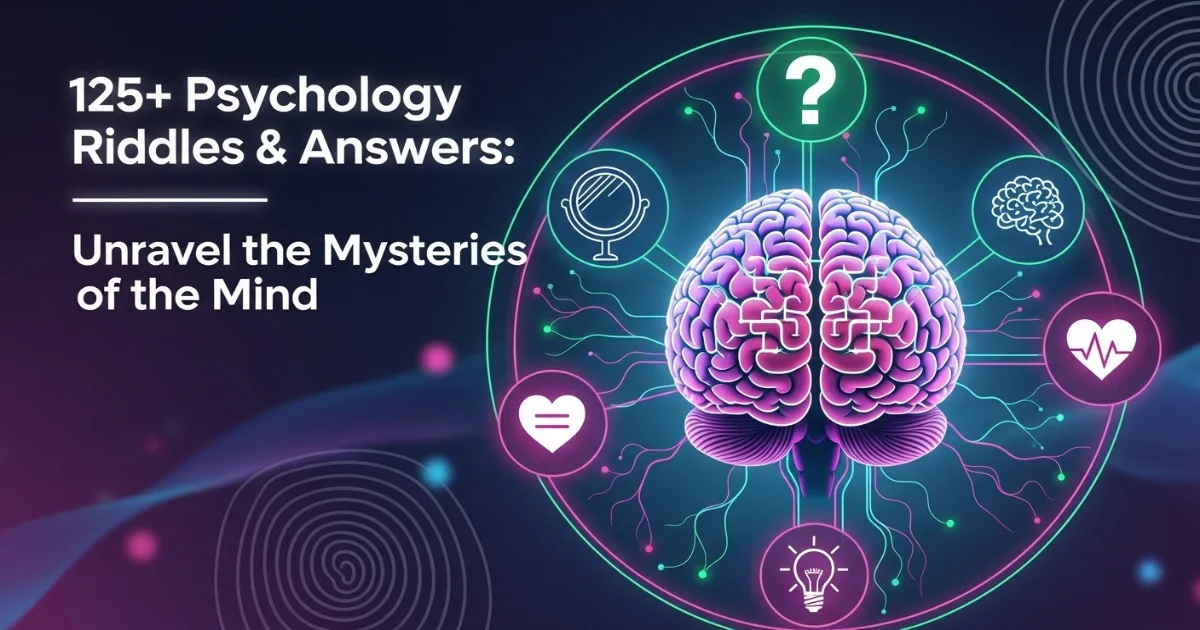 125+ Psychology Riddles & Answers:

Unravel the Mysteries of the Mind

?